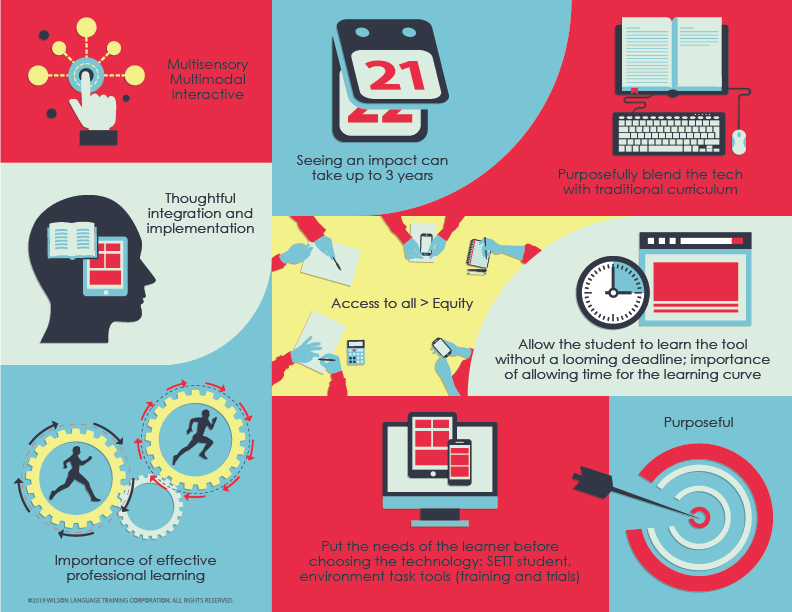 Multisensory
Multimodal
Interactive

21
22

Seeing an impact can take up to 3 years

Purposefully blend the tech with traditional curriculum

Thoughtful integration and implementation

Access to all > Equity

Allow the student to learn the tool without a looming deadline; importance of allowing time for the learning curve

Importance of effective professional learning

Put the needs of the learner before choosing the technology: SETT student, environment task tools (training and trials)

Purposeful

©2019 WILSON LANGUAGE TRAINING CORPORATION. ALL RIGHTS RESERVED.